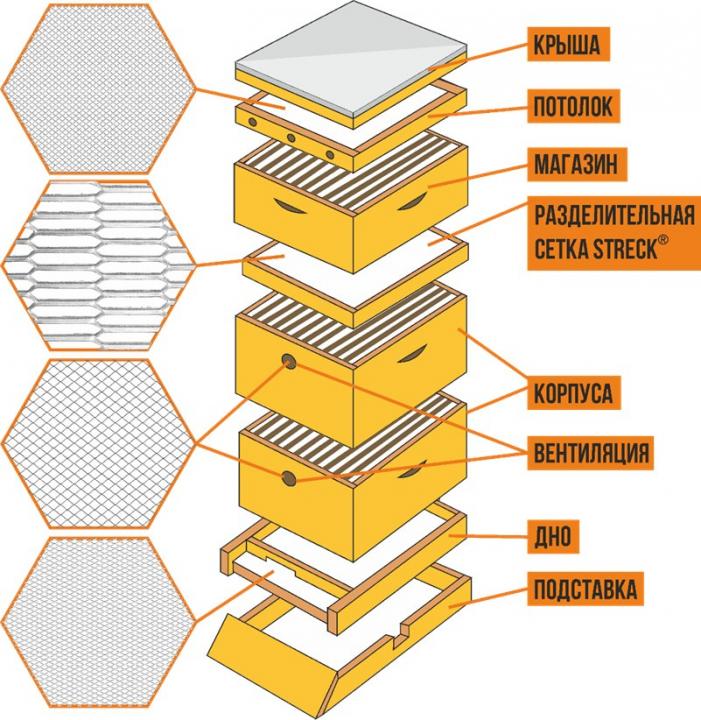 КРЫША

ПОТОЛОК

МАГАЗИН

РАЗДЕЛИТЕЛЬНАЯ СЕТКА STRECK®

КОРПУСА

ВЕНТИЛЯЦИЯ

ДНО

ПОДСТАВКА